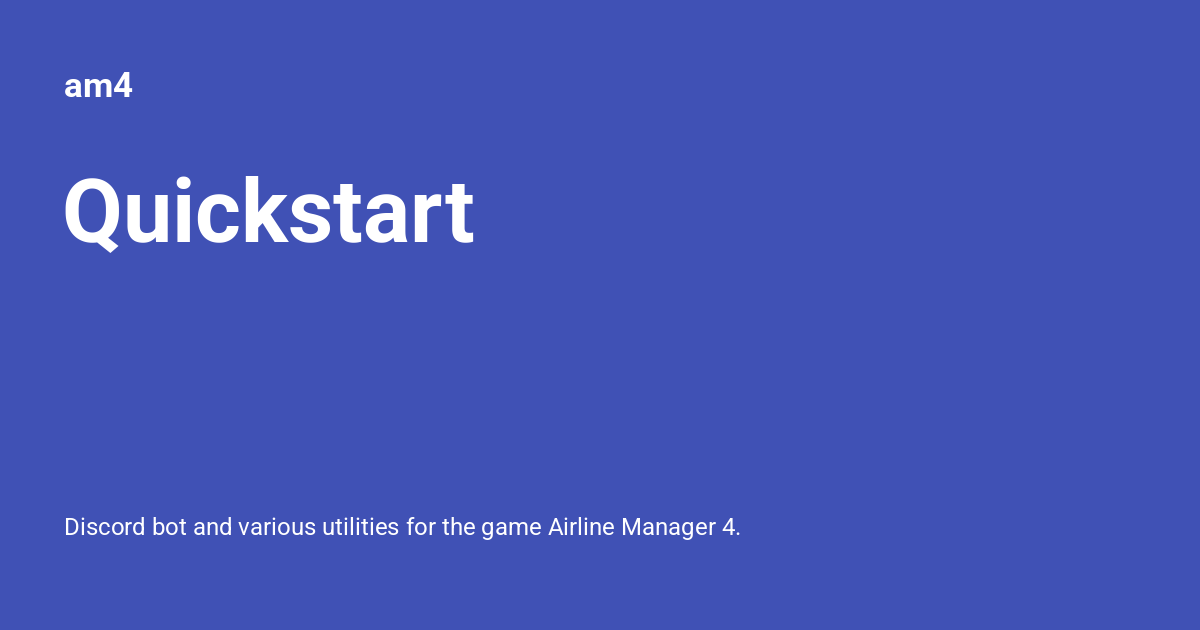 am4

Quickstart

Discord bot and various utilities for the game Airline Manager 4.